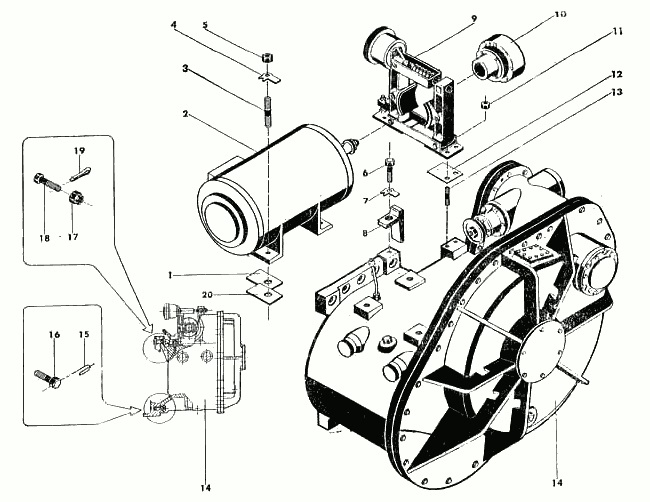 4
5
3
2
9
10
11
12
13
19
18
17
6
7
8
1
20
16
15
14
14